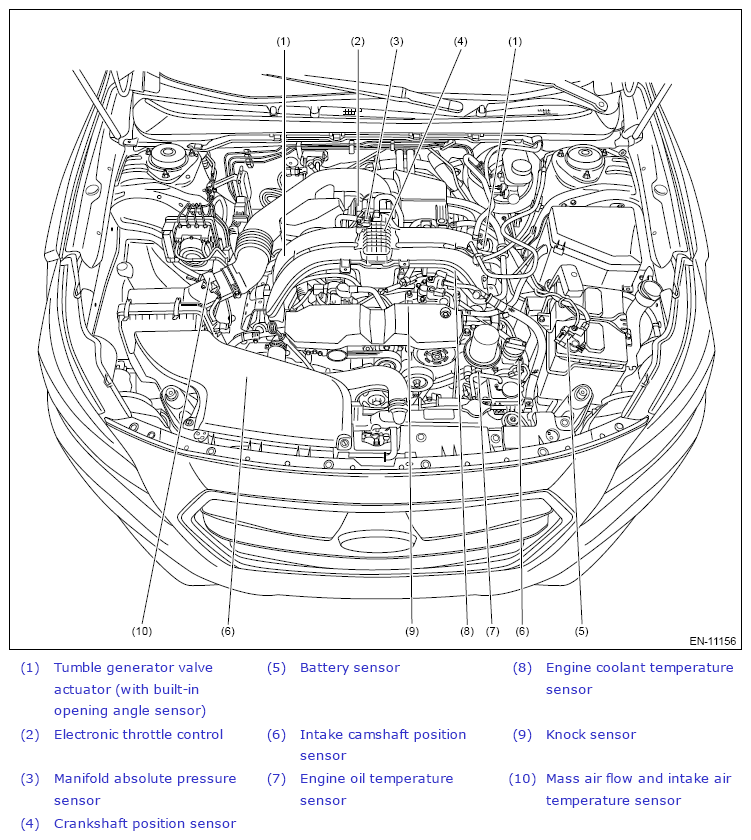 (1) (2) (3) (4) (1)

(10) (6) (9) (8) (7) (6) (5)

EN-11156

(1) Tumble generator valve actuator (with built-in opening angle sensor)

(2) Electronic throttle control

(3) Manifold absolute pressure sensor

(4) Crankshaft position sensor

(5) Battery sensor

(6) Intake camshaft position sensor

(7) Engine oil temperature sensor

(8) Engine coolant temperature sensor

(9) Knock sensor

(10) Mass air flow and intake air temperature sensor