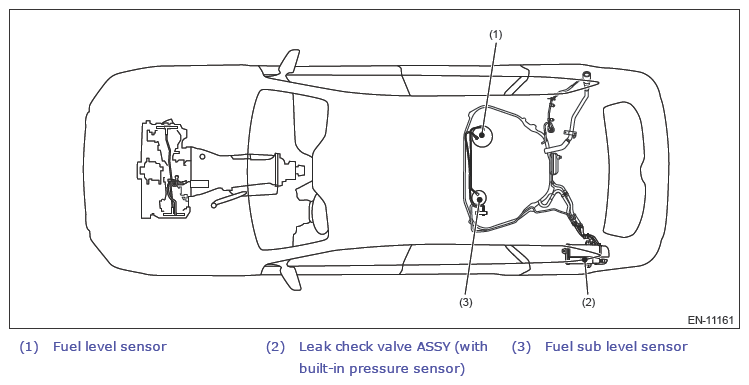 (1)

(3)

(2)

EN-11161

(1) Fuel level sensor

(2) Leak check valve ASSY (with built-in pressure sensor)

(3) Fuel sub level sensor