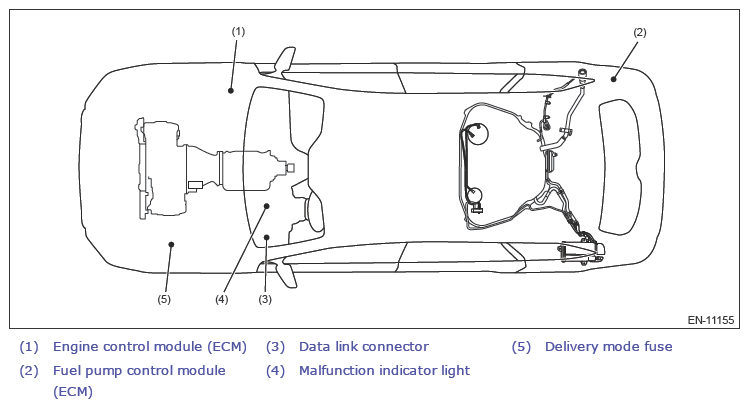 (1)

(2)

(5)

(4)

(3)

EN-11155

(1) Engine control module (ECM)
(2) Fuel pump control module (ECM)

(3) Data link connector
(4) Malfunction indicator light

(5) Delivery mode fuse