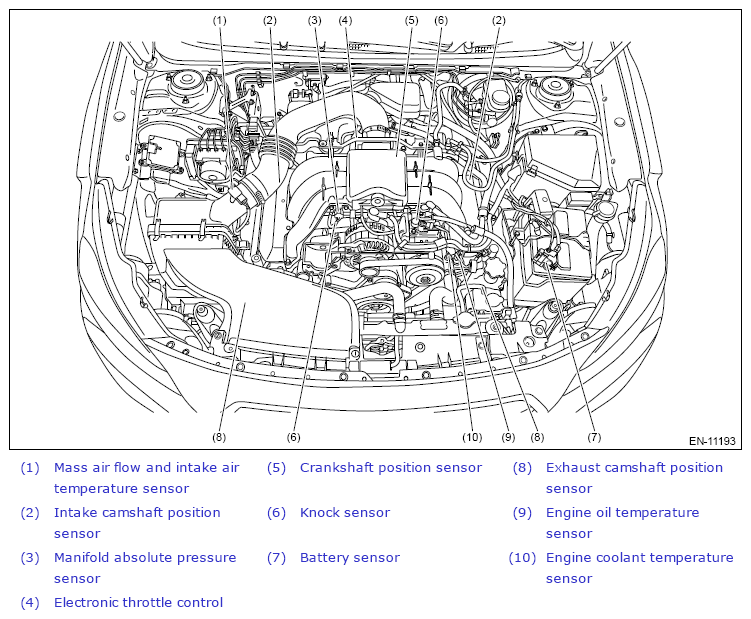 (1) (2) (3) (4) (5) (6) (2)

(8) (6) (10) (9) (8) (7)

EN-11193

(1) Mass air flow and intake air temperature sensor

(2) Intake camshaft position sensor

(3) Manifold absolute pressure sensor

(4) Electronic throttle control

(5) Crankshaft position sensor

(6) Knock sensor

(7) Battery sensor

(8) Exhaust camshaft position sensor

(9) Engine oil temperature sensor

(10) Engine coolant temperature sensor