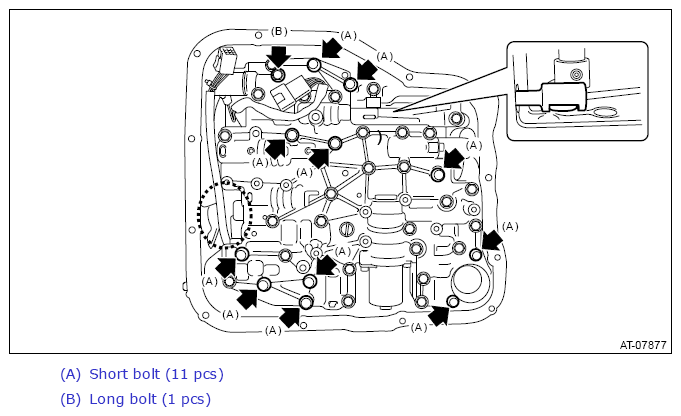 (B) (A) (A) (A) (A) (A) (A) (A) (A) (A) (A) (A)

AT-07877

(A) Short bolt (11 pcs)

(B) Long bolt (1 pcs)