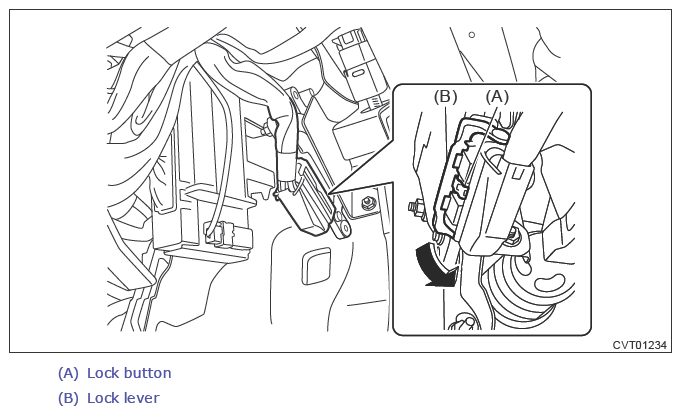 (B)
(A)
CVT01234

(A) Lock button

(B) Lock lever