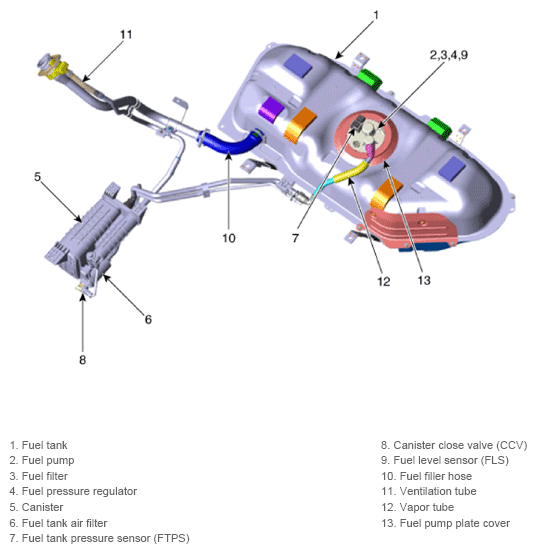 1

11

2,3,4,9

5

10

7

12

13

6

8

1. Fuel tank
2. Fuel pump
3. Fuel filter
4. Fuel pressure regulator
5. Canister
6. Fuel tank air filter
7. Fuel tank pressure sensor (FTPS)

8. Canister close valve (CCV)
9. Fuel level sensor (FLS)
10. Fuel filler hose
11. Ventilation tube
12. Vapor tube
13. Fuel pump plate cover