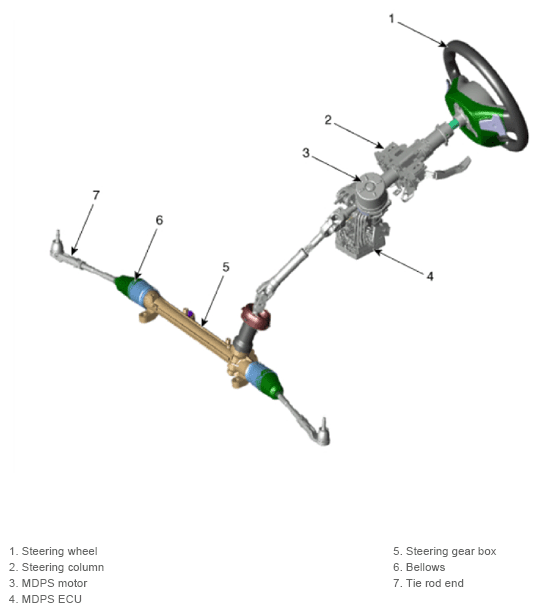 1
2
3
4
5
6
7

1. Steering wheel
2. Steering column
3. MDPS motor
4. MDPS ECU

5. Steering gear box
6. Bellows
7. Tie rod end