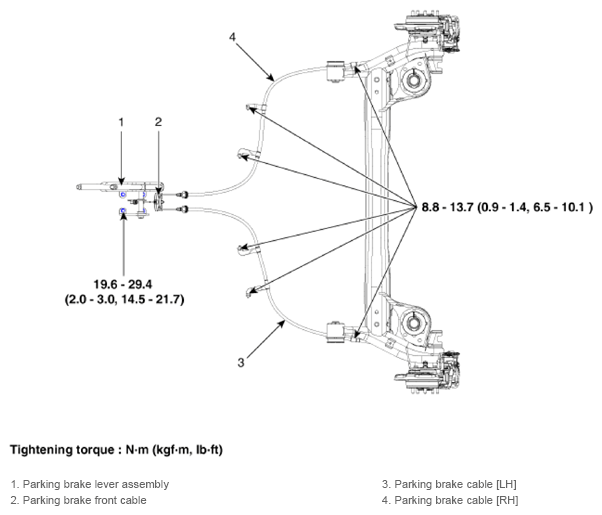 4

1

2

8.8 - 13.7 (0.9 - 1.4, 6.5 - 10.1 )

19.6 - 29.4
(2.0 - 3.0, 14.5 - 21.7)

3

Tightening torque : N·m (kgf·m, lb·ft)

1. Parking brake lever assembly
2. Parking brake front cable

3. Parking brake cable [LH]
4. Parking brake cable [RH]