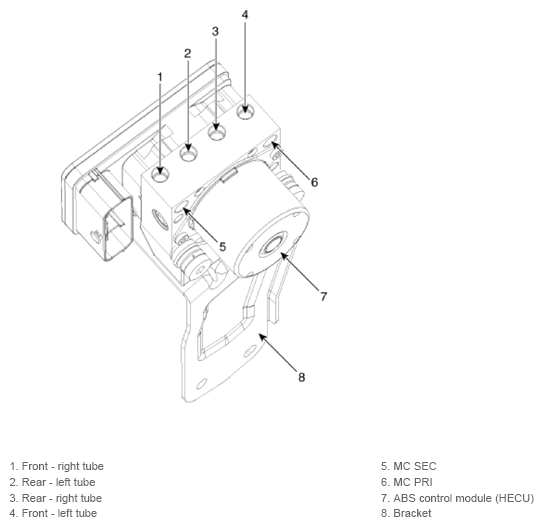 4
3
2
1
6
5
7
8

1. Front - right tube
2. Rear - left tube
3. Rear - right tube
4. Front - left tube

5. MC SEC
6. MC PRI
7. ABS control module (HECU)
8. Bracket