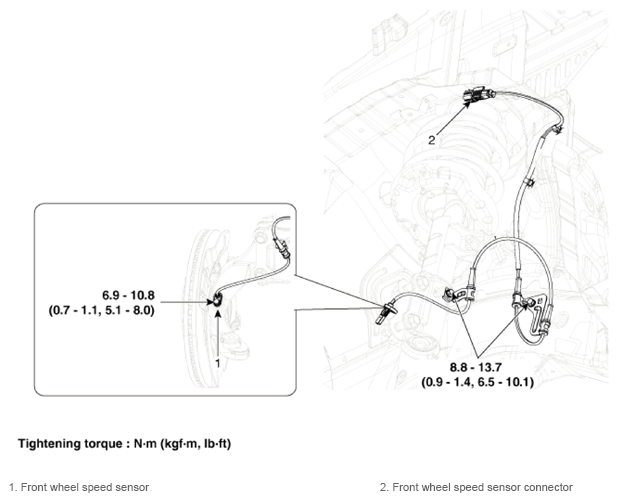 2

6.9 - 10.8
(0.7 - 1.1, 5.1 - 8.0)

1

8.8 - 13.7
(0.9 - 1.4, 6.5 - 10.1)

Tightening torque : N·m (kgf·m, lb·ft)

1. Front wheel speed sensor

2. Front wheel speed sensor connector