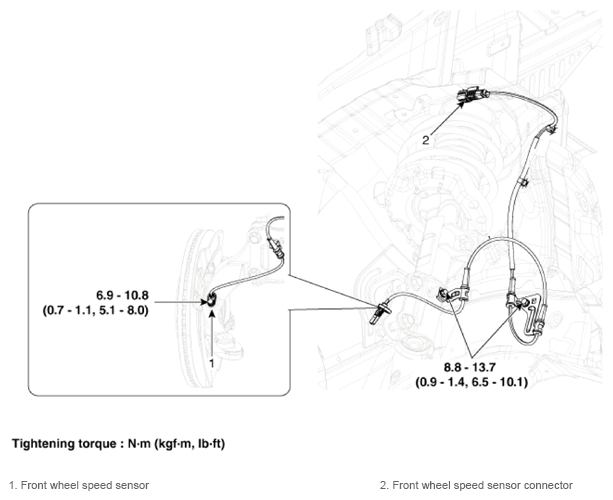 2

6.9 - 10.8
(0.7 - 1.1, 5.1 - 8.0)

1

8.8 - 13.7
(0.9 - 1.4, 6.5 - 10.1)

Tightening torque : N·m (kgf·m, lb·ft)

1. Front wheel speed sensor

2. Front wheel speed sensor connector