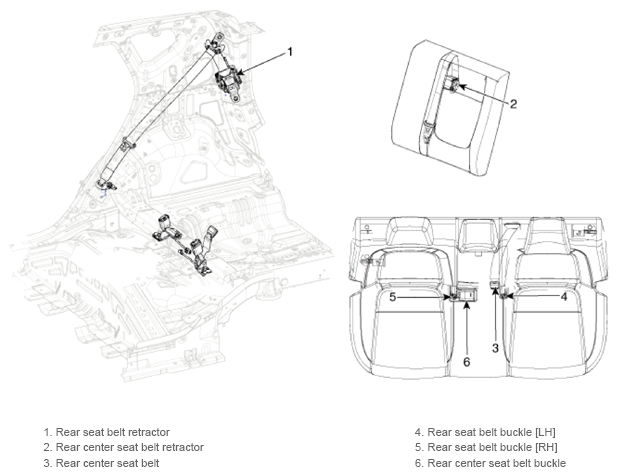 1

2

5

4

3

6

1. Rear seat belt retractor
2. Rear center seat belt retractor
3. Rear center seat belt

4. Rear seat belt buckle [LH]
5. Rear seat belt buckle [RH]
6. Rear center seat belt buckle