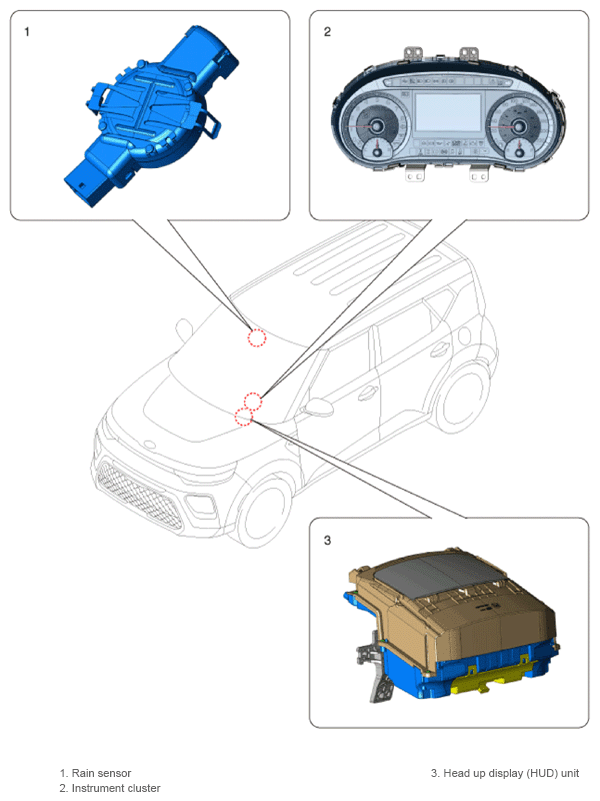 1

2

3

1. Rain sensor
2. Instrument cluster

3. Head up display (HUD) unit