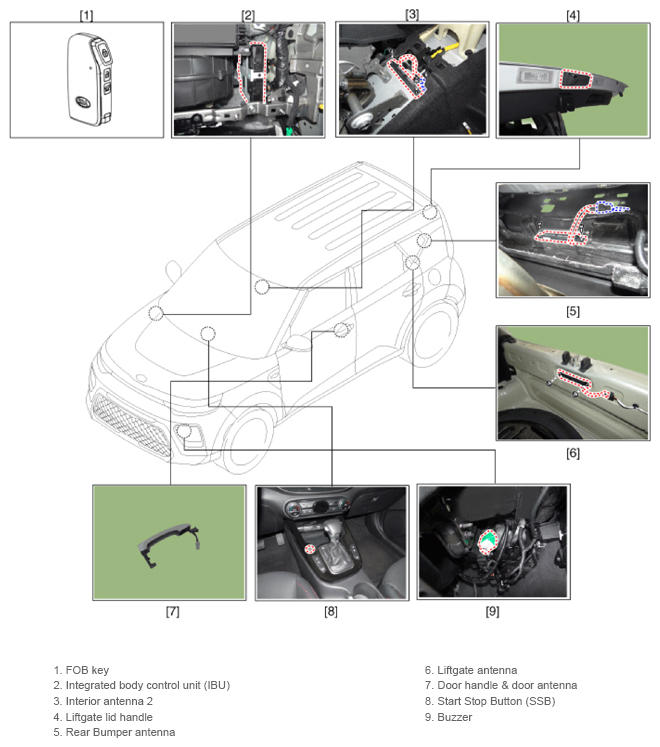 [1]
[2]
[3]
[4]
[5]
[6]
[7]
[8]
[9]

1. FOB key
2. Integrated body control unit (IBU)
3. Interior antenna 2
4. Liftgate lid handle
5. Rear Bumper antenna

6. Liftgate antenna
7. Door handle & door antenna
8. Start Stop Button (SSB)
9. Buzzer