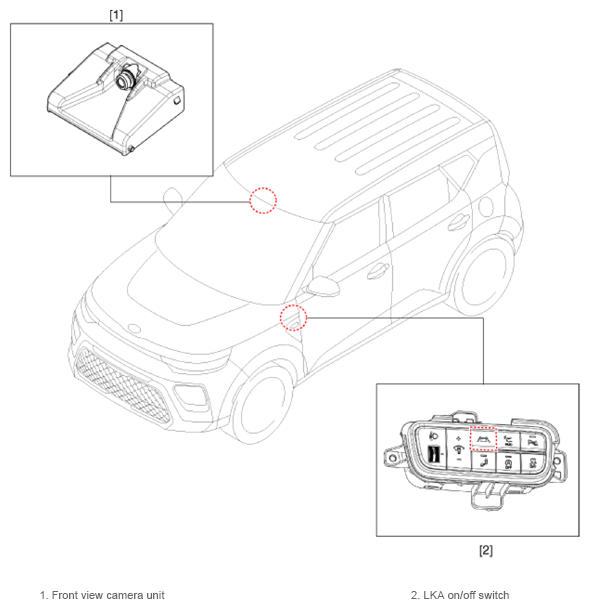 [1]

[2]

1. Front view camera unit

2. LKA on/off switch