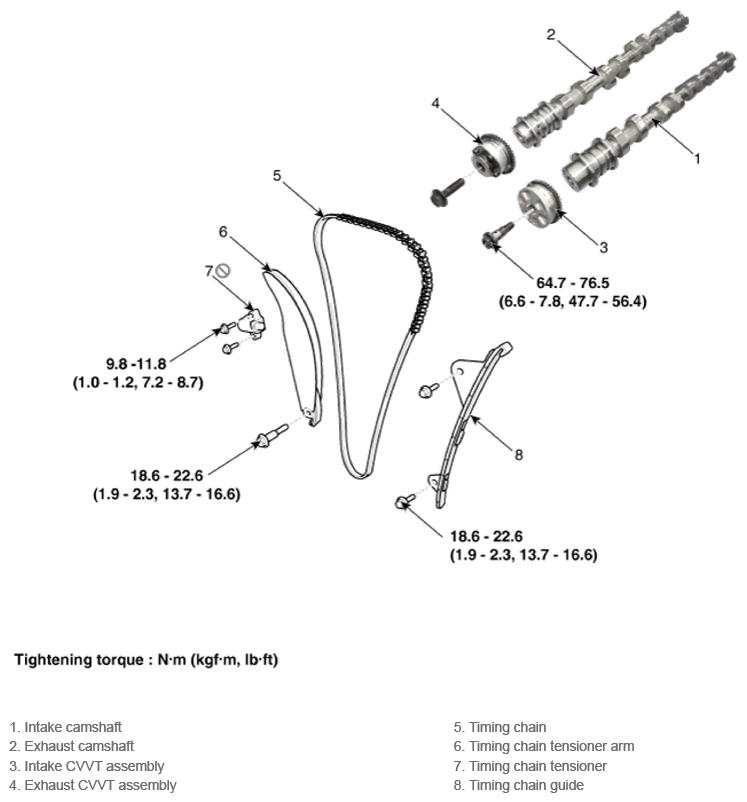 2

4

1

5

3

6

7

64.7 - 76.5
(6.6 - 7.8, 47.7 - 56.4)

9.8 -11.8
(1.0 - 1.2, 7.2 - 8.7)

8

18.6 - 22.6
(1.9 - 2.3, 13.7 - 16.6)

18.6 - 22.6
(1.9 - 2.3, 13.7 - 16.6)

Tightening torque : N·m (kgf·m, lb·ft)

1. Intake camshaft
2. Exhaust camshaft
3. Intake CVVT assembly
4. Exhaust CVVT assembly

5. Timing chain
6. Timing chain tensioner arm
7. Timing chain tensioner
8. Timing chain guide