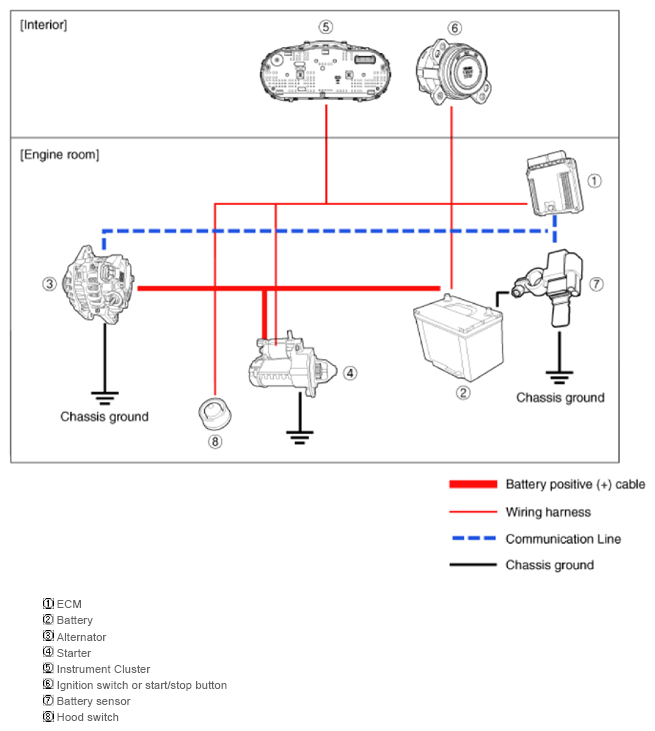 [Interior]

⑤ ⑥

[Engine room]

①

③

⑦

④

②

Chassis ground

Chassis ground

⑧

Battery positive (+) cable

Wiring harness

Communication Line

Chassis ground

① ECM
② Battery
③ Alternator
④ Starter
⑤ Instrument Cluster
⑥ Ignition switch or start/stop button
⑦ Battery sensor
⑧ Hood switch