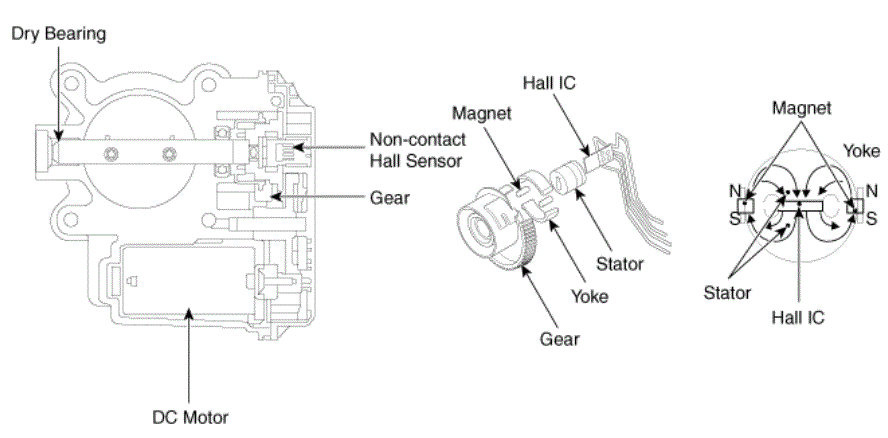 Dry Bearing

Non-contact Hall Sensor

Gear

DC Motor

Hall IC

Magnet

Stator

Yoke

Gear

Magnet

Yoke

N

S

N

S

Stator

Hall IC