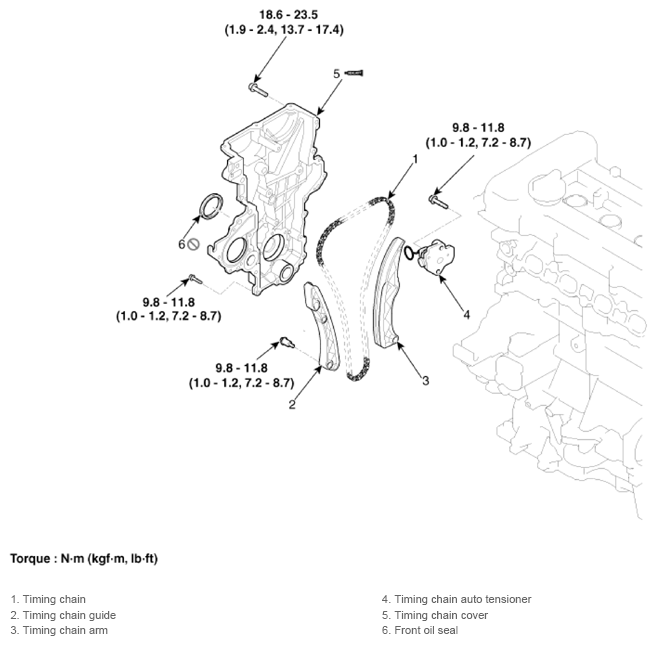 18.6 - 23.5
(1.9 - 2.4, 13.7 - 17.4)

5

9.8 - 11.8
(1.0 - 1.2, 7.2 - 8.7)

1

6

4

9.8 - 11.8
(1.0 - 1.2, 7.2 - 8.7)

9.8 - 11.8
(1.0 - 1.2, 7.2 - 8.7)

3

2

Torque : N·m (kgf·m, lb·ft)

1. Timing chain
2. Timing chain guide
3. Timing chain arm

4. Timing chain auto tensioner
5. Timing chain cover
6. Front oil seal