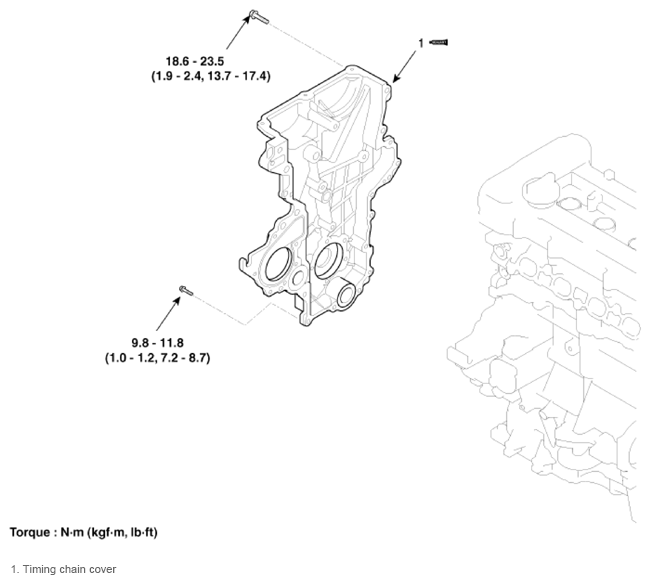 18.6 - 23.5
(1.9 - 2.4, 13.7 - 17.4)

1

9.8 - 11.8
(1.0 - 1.2, 7.2 - 8.7)

Torque : N·m (kgf·m, lb·ft)

1. Timing chain cover