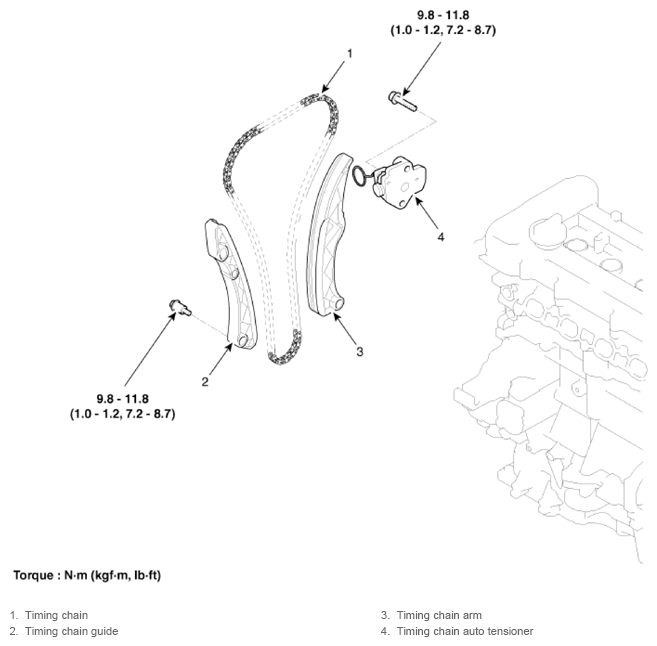 9.8 - 11.8
(1.0 - 1.2, 7.2 - 8.7)

1

4

3

2

9.8 - 11.8
(1.0 - 1.2, 7.2 - 8.7)

Torque : N·m (kgf·m, lb·ft)

1. Timing chain
2. Timing chain guide

3. Timing chain arm
4. Timing chain auto tensioner