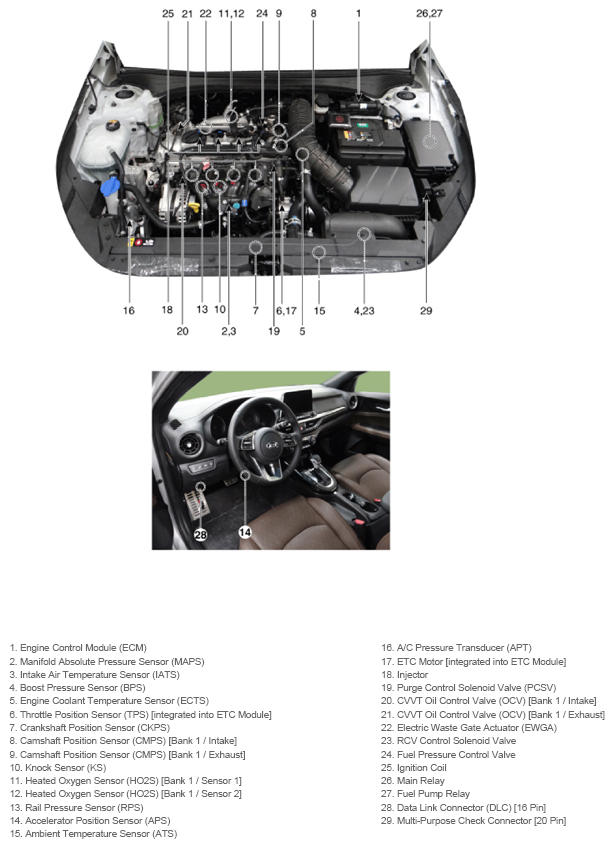 25 21 22 11,12 24 9 8 1 26,27

16 18 13 10 7 6,17 15 4,23 29
20 2,3 19 5

28 14

1. Engine Control Module (ECM)
2. Manifold Absolute Pressure Sensor (MAPS)
3. Intake Air Temperature Sensor (IATS)
4. Boost Pressure Sensor (BPS)
5. Engine Coolant Temperature Sensor (ECTS)
6. Throttle Position Sensor (TPS) [integrated into ETC Module]
7. Crankshaft Position Sensor (CKPS)
8. Camshaft Position Sensor (CMPS) [Bank 1 / Intake]
9. Camshaft Position Sensor (CMPS) [Bank 1 / Exhaust]
10. Knock Sensor (KS)
11. Heated Oxygen Sensor (HO2S) [Bank 1 / Sensor 1]
12. Heated Oxygen Sensor (HO2S) [Bank 1 / Sensor 2]
13. Rail Pressure Sensor (RPS)
14. Accelerator Position Sensor (APS)
15. Ambient Temperature Sensor (ATS)

16. A/C Pressure Transducer (APT)
17. ETC Motor [integrated into ETC Module]
18. Injector
19. Purge Control Solenoid Valve (PCSV)
20. CVVT Oil Control Valve (OCV) [Bank 1 / Intake]
21. CVVT Oil Control Valve (OCV) [Bank 1 / Exhaust]
22. Electric Waste Gate Actuator (EWGA)
23. RCV Control Solenoid Valve
24. Fuel Pressure Control Valve
25. Ignition Coil
26. Main Relay
27. Fuel Pump Relay
28. Data Link Connector (DLC) [16 Pin]
29. Multi-Purpose Check Connector [20 Pin]