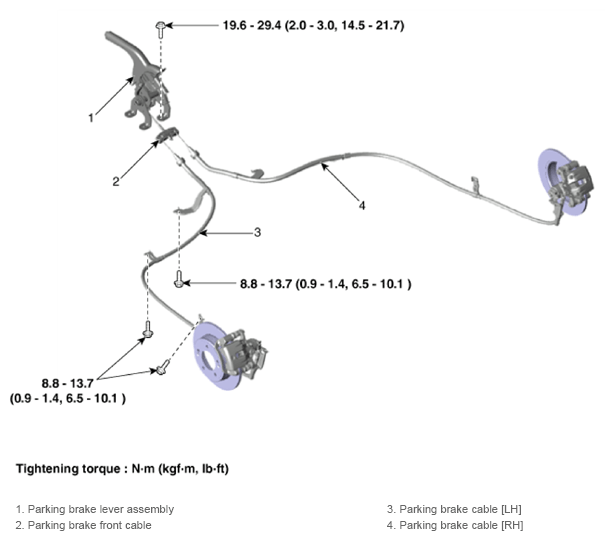 19.6 - 29.4 (2.0 - 3.0, 14.5 - 21.7)

1

2

4

3

8.8 - 13.7 (0.9 - 1.4, 6.5 - 10.1 )

8.8 - 13.7
(0.9 - 1.4, 6.5 - 10.1 )

Tightening torque : N·m (kgf·m, lb·ft)

1. Parking brake lever assembly
2. Parking brake front cable

3. Parking brake cable [LH]
4. Parking brake cable [RH]