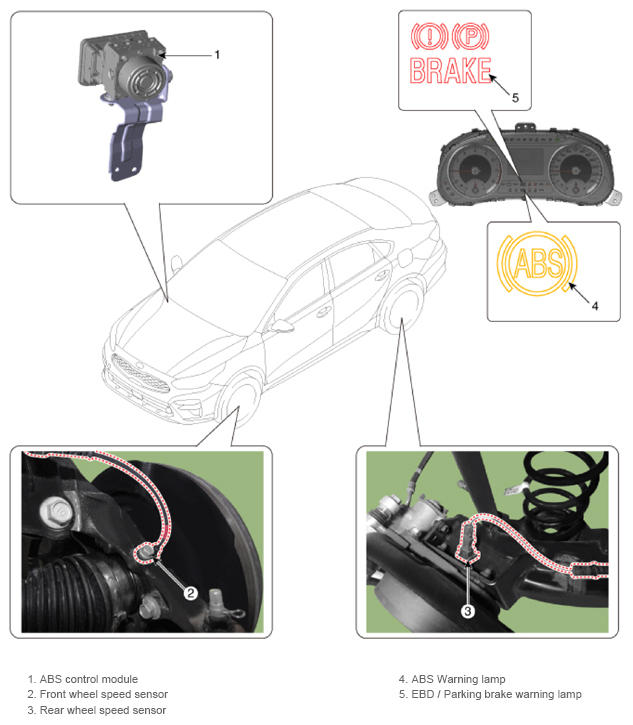 1

(!) (P)
BRAKE

5

ABS

4

2

3

1. ABS control module
2. Front wheel speed sensor
3. Rear wheel speed sensor

4. ABS Warning lamp
5. EBD / Parking brake warning lamp