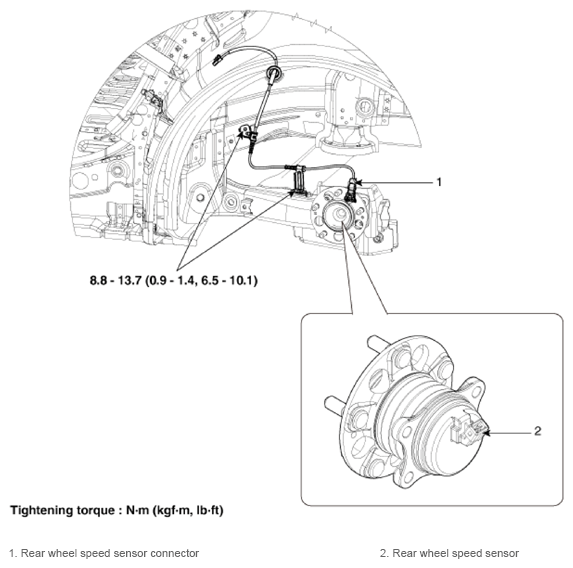 1

8.8 - 13.7 (0.9 - 1.4, 6.5 - 10.1)

2

Tightening torque : N·m (kgf·m, lb·ft)

1. Rear wheel speed sensor connector

2. Rear wheel speed sensor