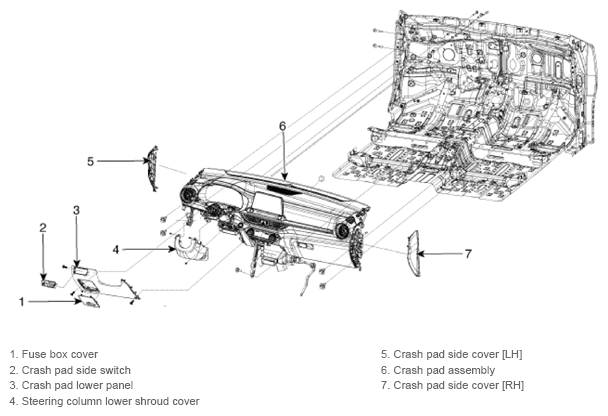 6

5

3

2

4

7

1

1. Fuse box cover
2. Crash pad side switch
3. Crash pad lower panel
4. Steering column lower shroud cover

5. Crash pad side cover [LH]
6. Crash pad assembly
7. Crash pad side cover [RH]