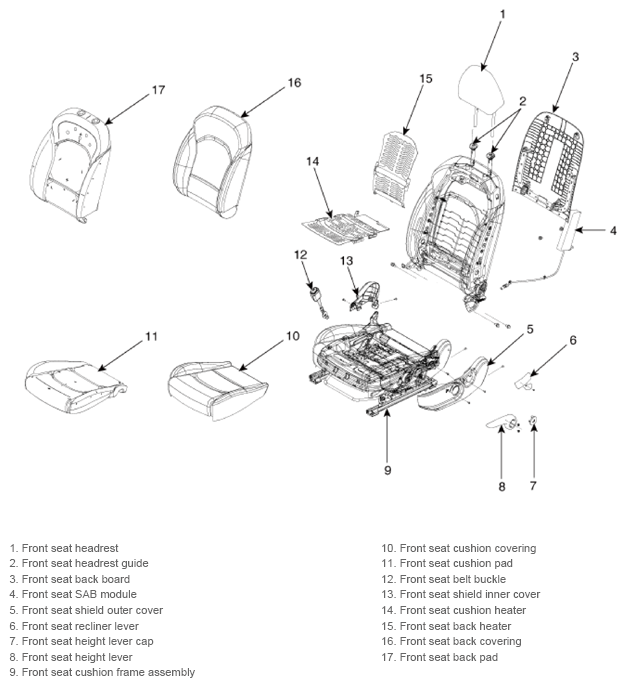 1
3
17
16
15
2
14
4
12
13
11
10
5
6
9
8
7

1. Front seat headrest
2. Front seat headrest guide
3. Front seat back board
4. Front seat SAB module
5. Front seat shield outer cover
6. Front seat recliner lever
7. Front seat height lever cap
8. Front seat height lever
9. Front seat cushion frame assembly

10. Front seat cushion covering
11. Front seat cushion pad
12. Front seat belt buckle
13. Front seat shield inner cover
14. Front seat cushion heater
15. Front seat back heater
16. Front seat back covering
17. Front seat back pad