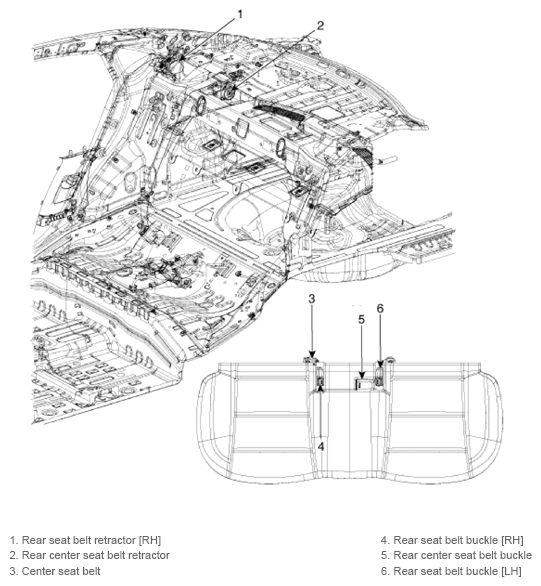 1
2
3
5
6
4

1. Rear seat belt retractor [RH]
2. Rear center seat belt retractor
3. Center seat belt

4. Rear seat belt buckle [RH]
5. Rear center seat belt buckle
6. Rear seat belt buckle [LH]