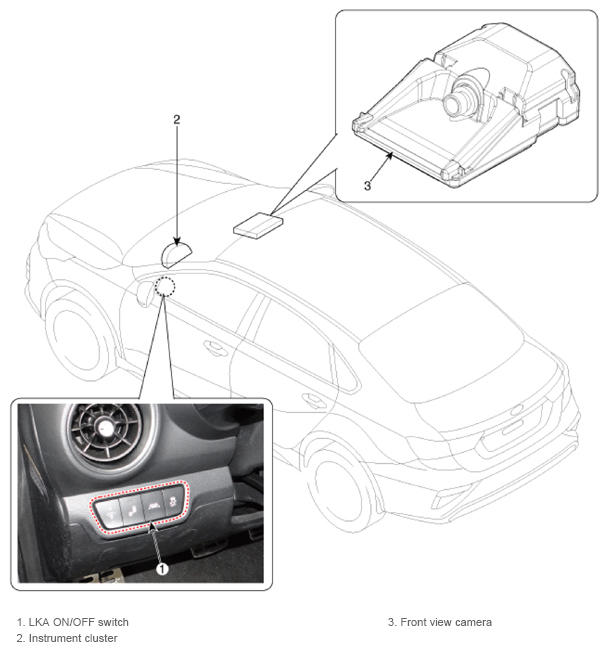 2

3

1

1. LKA ON/OFF switch
2. Instrument cluster

3. Front view camera