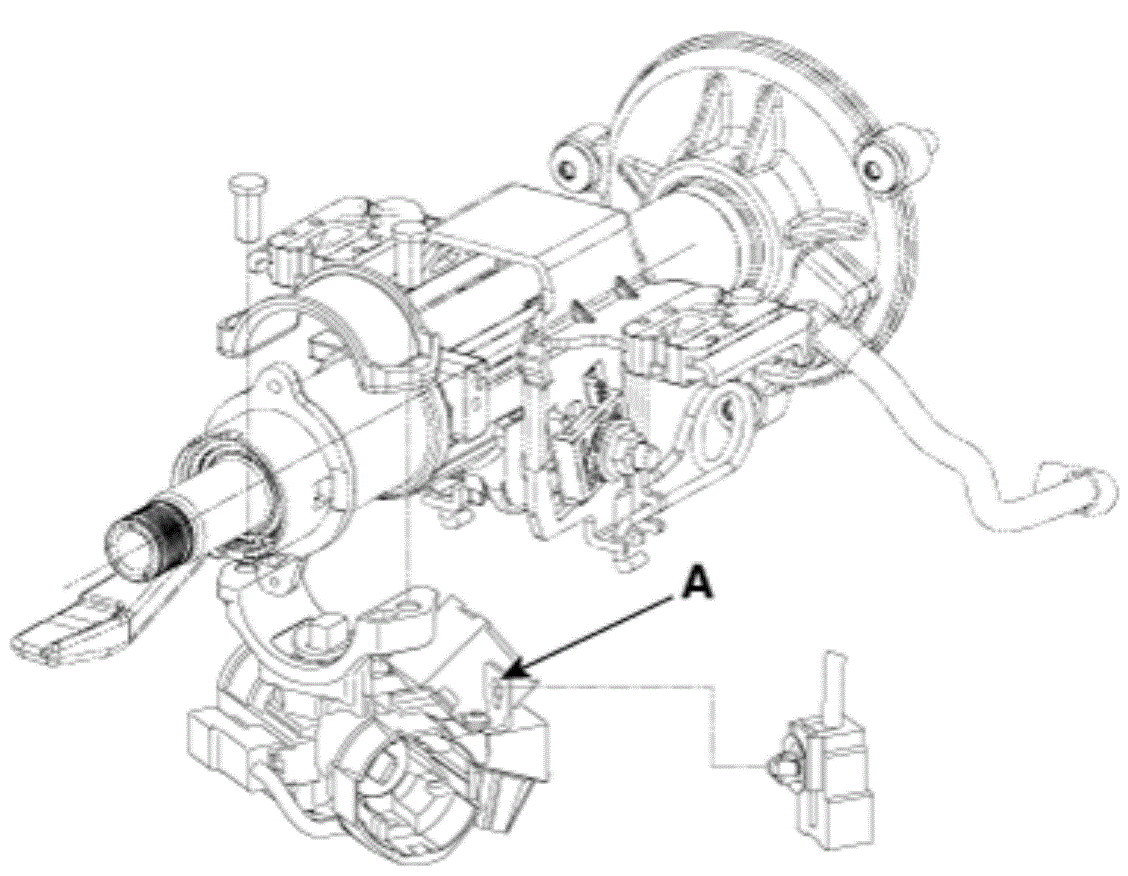 A