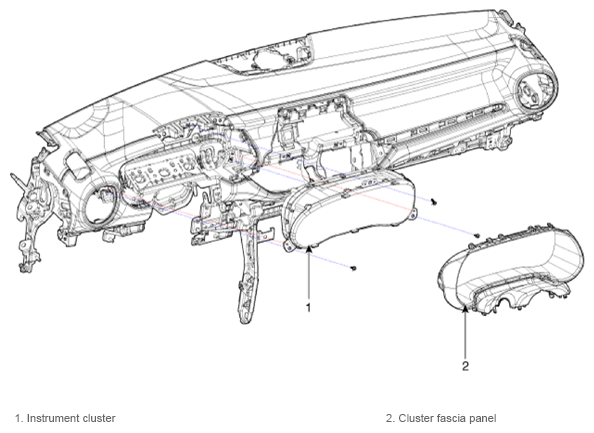 1

2

1. Instrument cluster

2. Cluster fascia panel