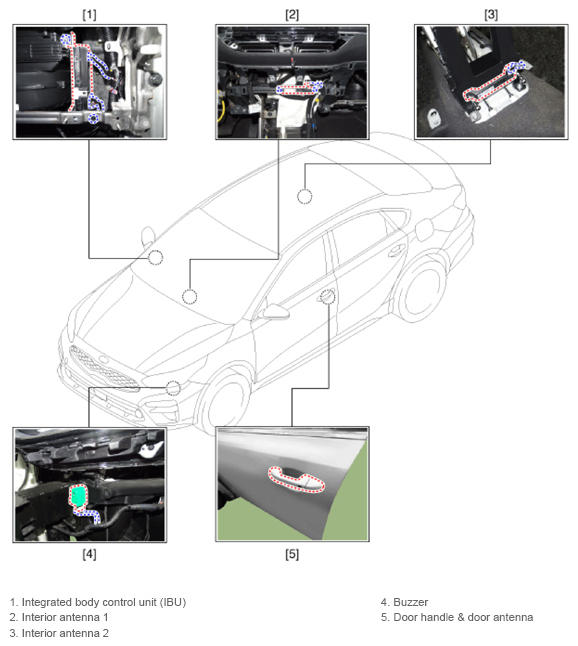 [1]

[2]

[3]

[4]

[5]

1. Integrated body control unit (IBU)
2. Interior antenna 1
3. Interior antenna 2

4. Buzzer
5. Door handle & door antenna