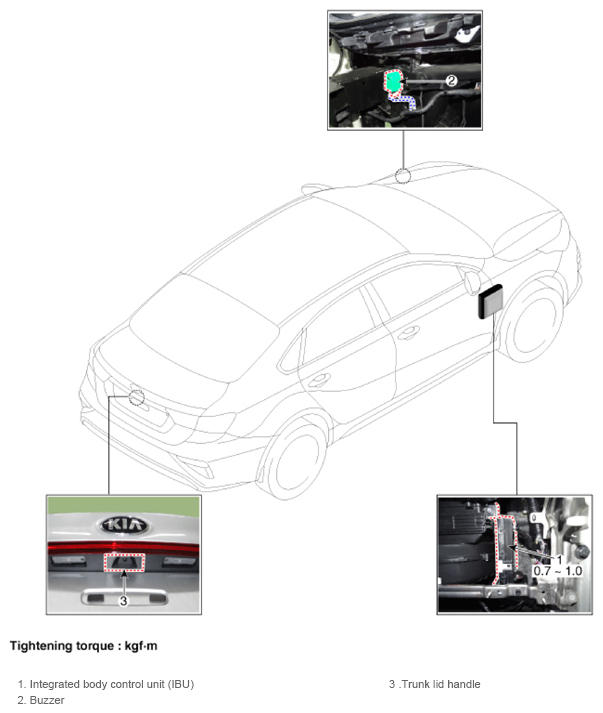 2

KIA

3

1
0.7 ~ 1.0

Tightening torque : kgf·m

1. Integrated body control unit (IBU)
2. Buzzer

3 .Trunk lid handle