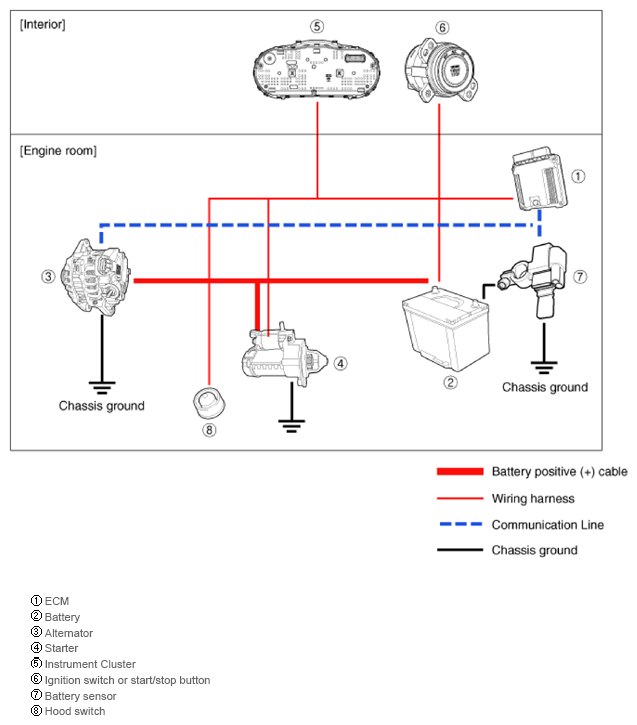 [Interior]

⑤ ⑥

[Engine room]

①

③

⑦

④

②

Chassis ground

Chassis ground

⑧

Battery positive (+) cable
Wiring harness
Communication Line
Chassis ground

① ECM
② Battery
③ Alternator
④ Starter
⑤ Instrument Cluster
⑥ Ignition switch or start/stop button
⑦ Battery sensor
⑧ Hood switch