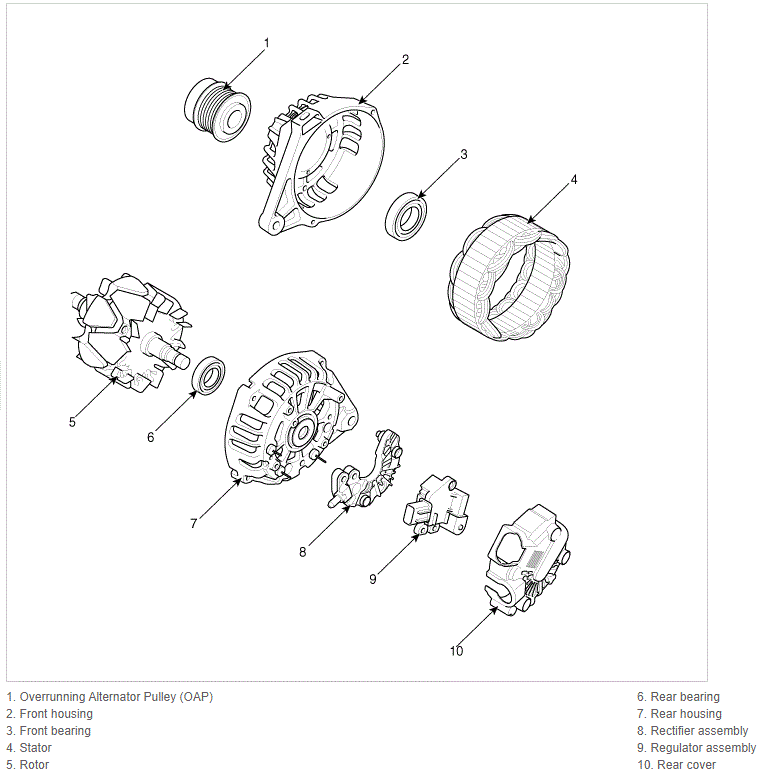 1
2
3
4
5
6
7
8
9
10

1. Overrunning Alternator Pulley (OAP)
2. Front housing
3. Front bearing
4. Stator
5. Rotor

6. Rear bearing
7. Rear housing
8. Rectifier assembly
9. Regulator assembly
10. Rear cover