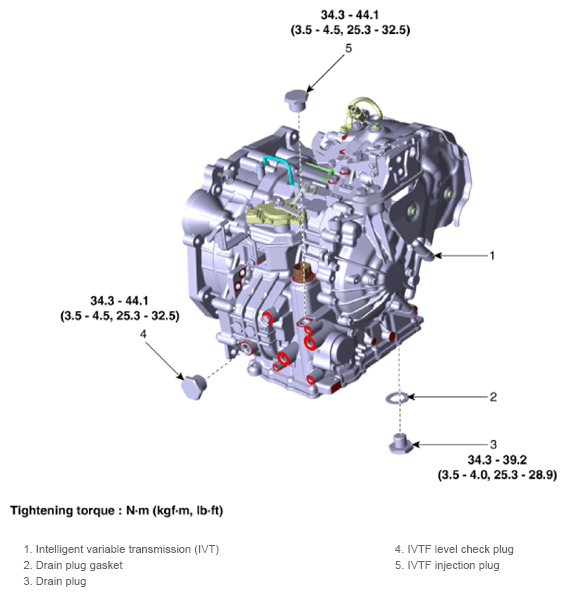 34.3 - 44.1
(3.5 - 4.5, 25.3 - 32.5)

5

1

34.3 - 44.1
(3.5 - 4.5, 25.3 - 32.5)

4

2

3

34.3 - 39.2
(3.5 - 4.0, 25.3 - 28.9)

Tightening torque : N·m (kgf·m, lb·ft)

1. Intelligent variable transmission (IVT)
2. Drain plug gasket
3. Drain plug

4. IVTF level check plug
5. IVTF injection plug