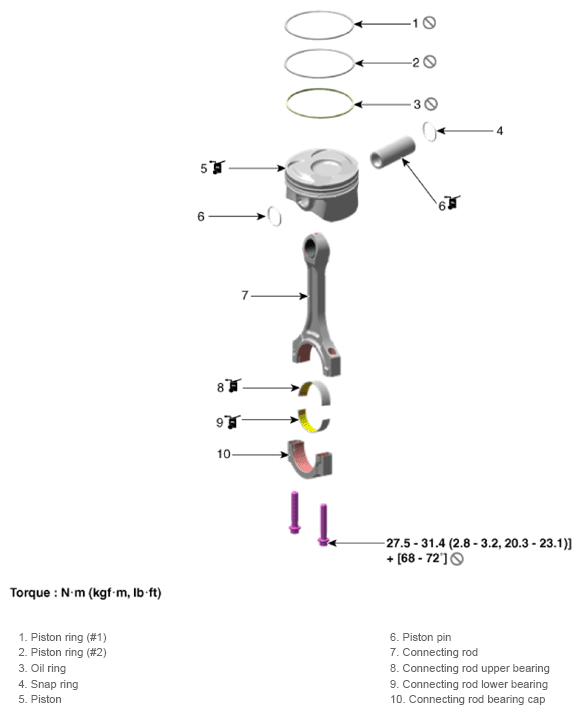 1
2
3
4
5
6
6
7
8
9
10
27.5 - 31.4 (2.8 - 3.2, 20.3 - 23.1)]
+ [68 - 72˚]

Torque : N·m (kgf·m, lb·ft)

1. Piston ring (#1)
2. Piston ring (#2)
3. Oil ring
4. Snap ring
5. Piston

6. Piston pin
7. Connecting rod
8. Connecting rod upper bearing
9. Connecting rod lower bearing
10. Connecting rod bearing cap