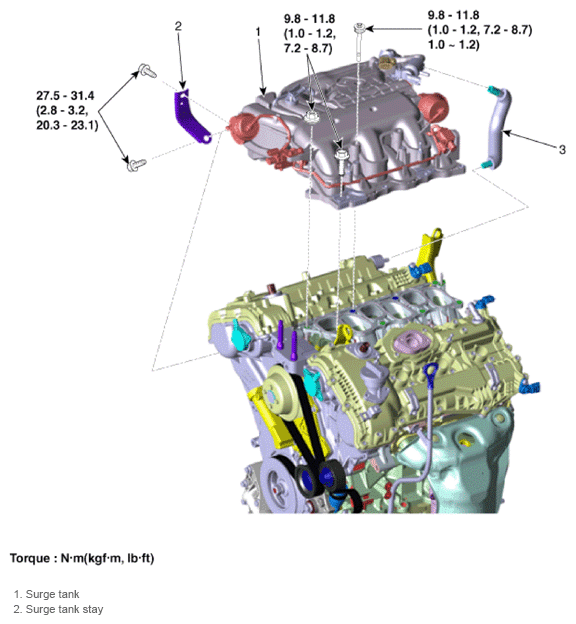 2

1

9.8 - 11.8
(1.0 - 1.2,
7.2 - 8.7)

9.8 - 11.8
(1.0 - 1.2, 7.2 - 8.7)
1.0 ~ 1.2)

27.5 - 31.4
(2.8 - 3.2,
20.3 - 23.1)

3

Torque : N·m(kgf·m, lb·ft)

1. Surge tank
2. Surge tank stay