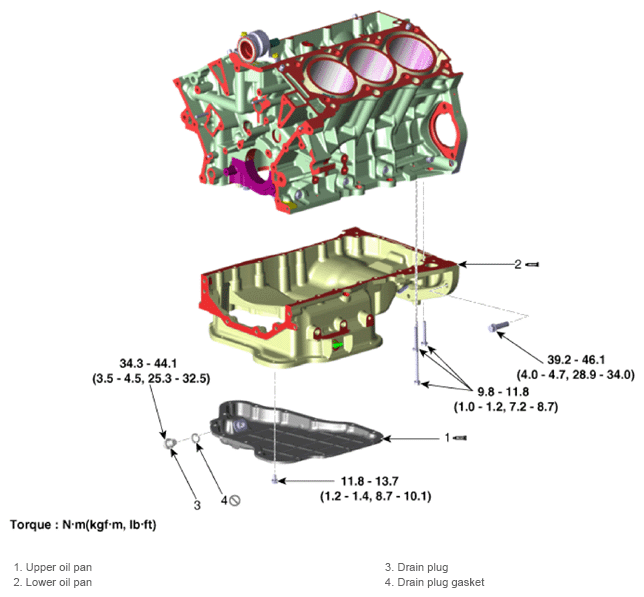 2

39.2 - 46.1
(4.0 - 4.7, 28.9 - 34.0)

34.3 - 44.1
(3.5 - 4.5, 25.3 - 32.5)

9.8 - 11.8
(1.0 - 1.2, 7.2 - 8.7)

1

11.8 - 13.7
(1.2 - 1.4, 8.7 - 10.1)

3

4

Torque : N·m(kgf·m, lb·ft)

1. Upper oil pan
2. Lower oil pan

3. Drain plug
4. Drain plug gasket