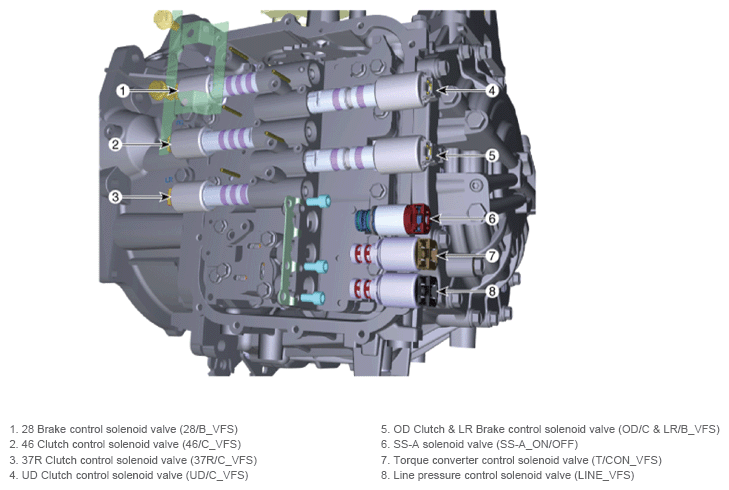 1
2
3
4
5
6
7
8

1. 28 Brake control solenoid valve (28/B_VFS)
2. 46 Clutch control solenoid valve (46/C_VFS)
3. 37R Clutch control solenoid valve (37R/C_VFS)
4. UD Clutch control solenoid valve (UD/C_VFS)

5. OD Clutch & LR Brake control solenoid valve (OD/C & LR/B_VFS)
6. SS-A solenoid valve (SS-A_ON/OFF)
7. Torque converter control solenoid valve (T/CON_VFS)
8. Line pressure control solenoid valve (LINE_VFS)