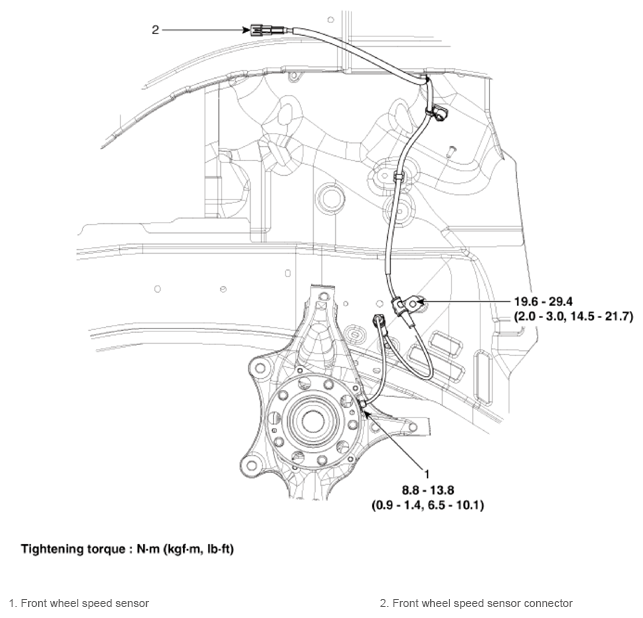 2

19.6 - 29.4
(2.0 - 3.0, 14.5 - 21.7)

1
8.8 - 13.8
(0.9 - 1.4, 6.5 - 10.1)

Tightening torque : N·m (kgf·m, lb·ft)

1. Front wheel speed sensor

2. Front wheel speed sensor connector