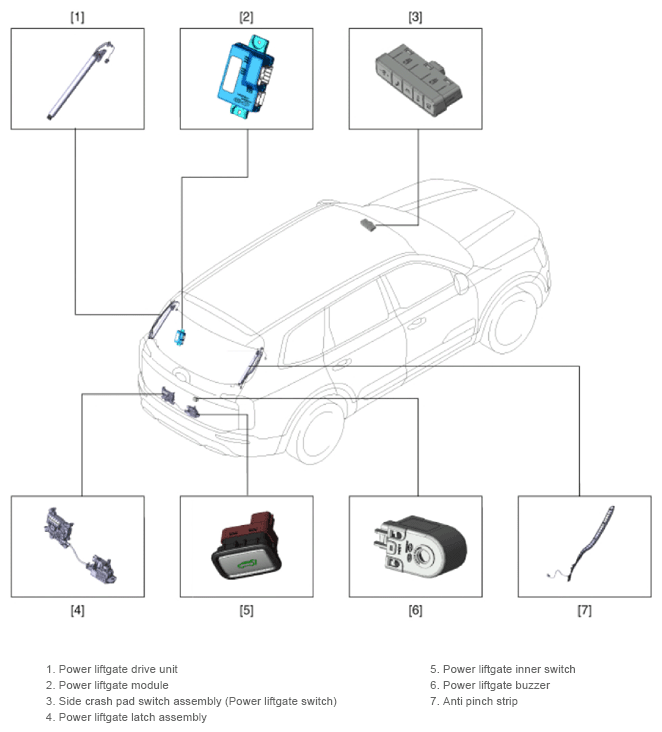 [1]

[2]

[3]

[4]

[5]

[6]

[7]

1. Power liftgate drive unit
2. Power liftgate module
3. Side crash pad switch assembly (Power liftgate switch)
4. Power liftgate latch assembly

5. Power liftgate inner switch
6. Power liftgate buzzer
7. Anti pinch strip