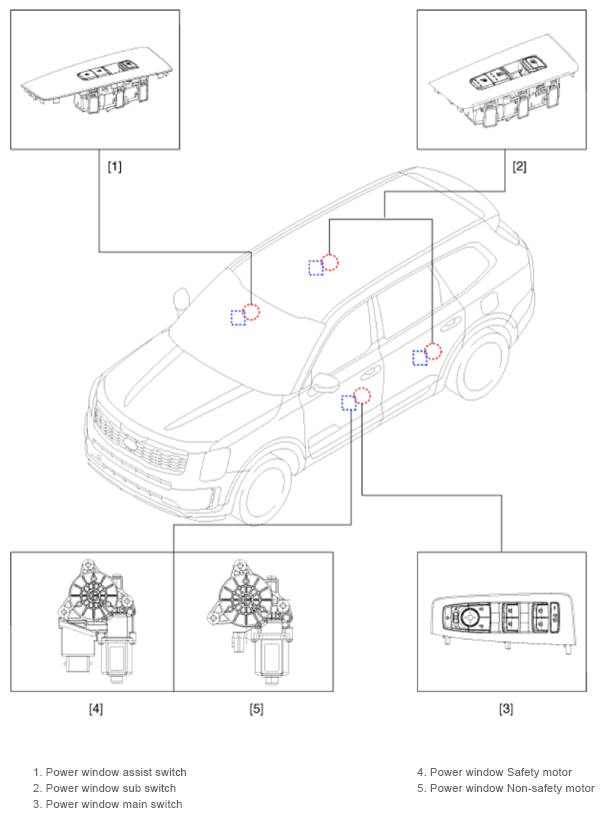 [1]

[2]

[4]

[5]

[3]

1. Power window assist switch
2. Power window sub switch
3. Power window main switch

4. Power window Safety motor
5. Power window Non-safety motor