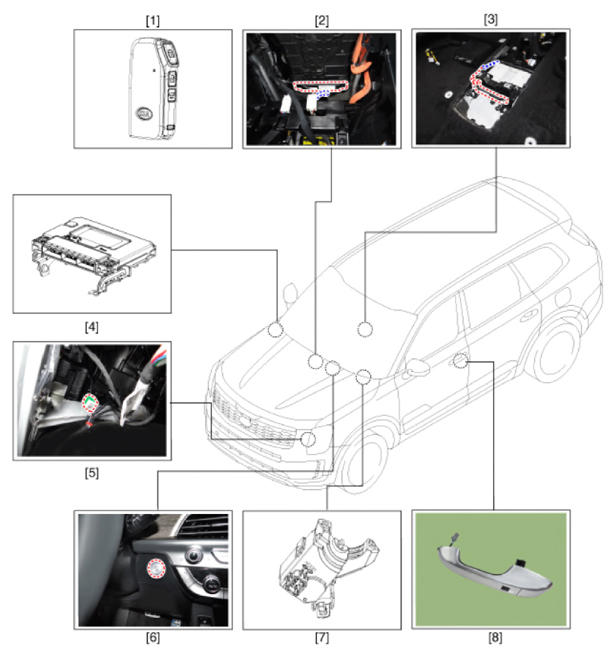 [1]
[2]
[3]
[4]
[5]
[6]
[7]
[8]