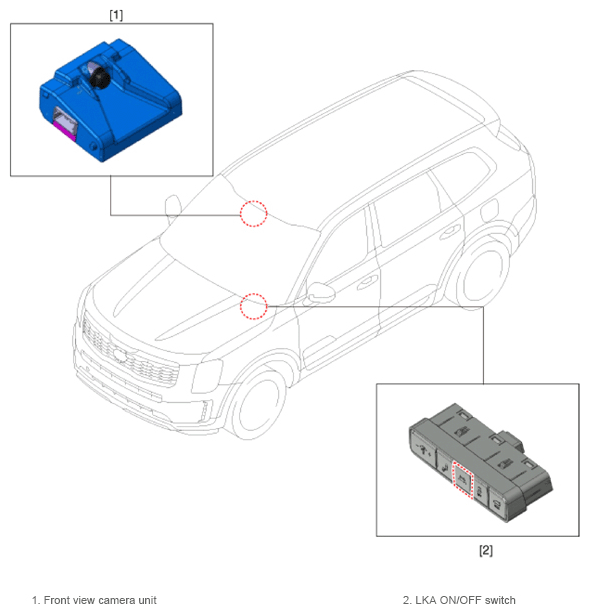 [1]

[2]

1. Front view camera unit

2. LKA ON/OFF switch