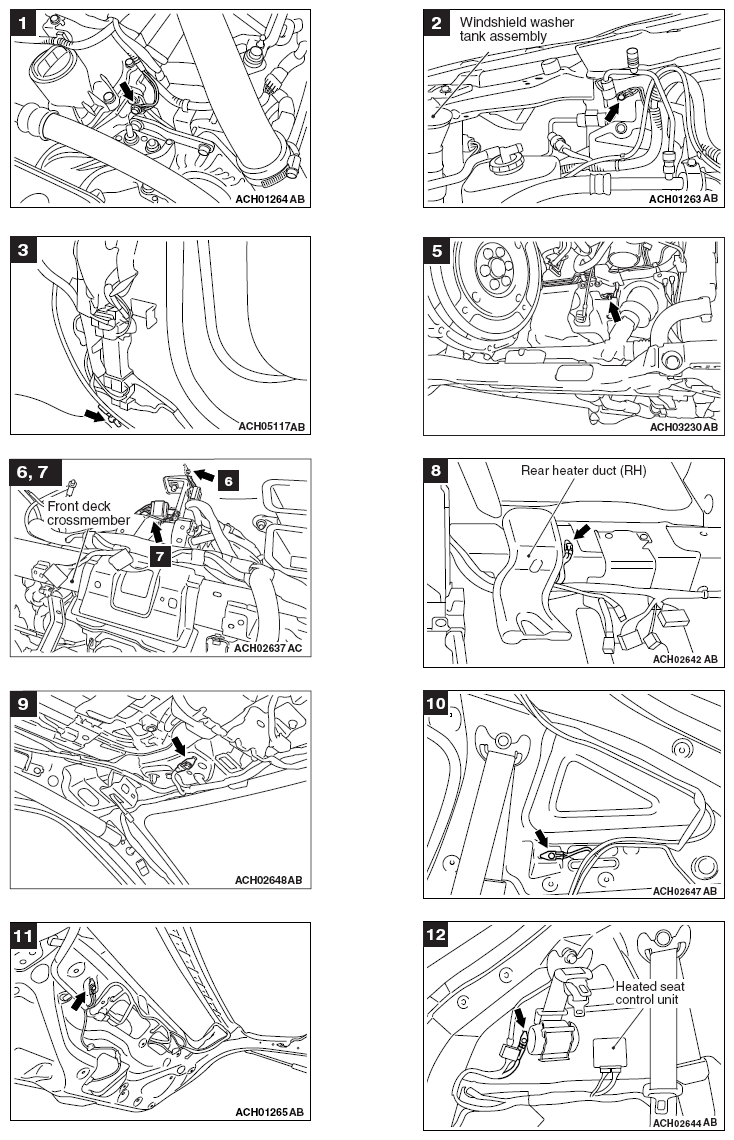 1

ACH01264 AB

2

Windshield washer tank assembly

ACH01263 AB

3

ACH05117AB

5

ACH03230 AB

6, 7

6

Front deck crossmember

7

ACH02637 AC

8

Rear heater duct (RH)

ACH02642 AB

9

ACH02648AB

10

ACH02647 AB

11

ACH01265 AB

12

Heated seat control unit

ACH02644 AB