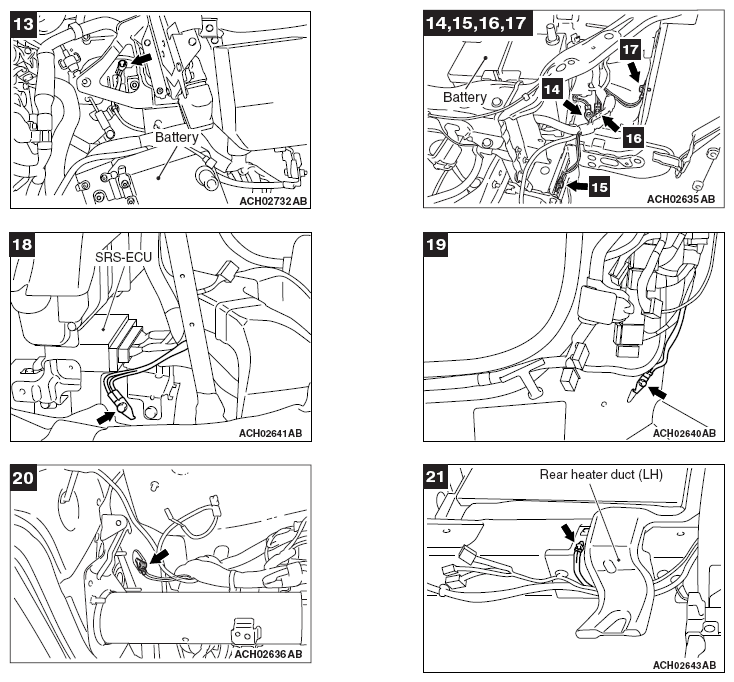 13
Battery
ACH02732 AB

14,15,16,17
Battery
17
14
16
15
ACH02635 AB

18
SRS-ECU
ACH02641AB

19
ACH02640AB

20
ACH02636 AB

21
Rear heater duct (LH)
ACH02643AB