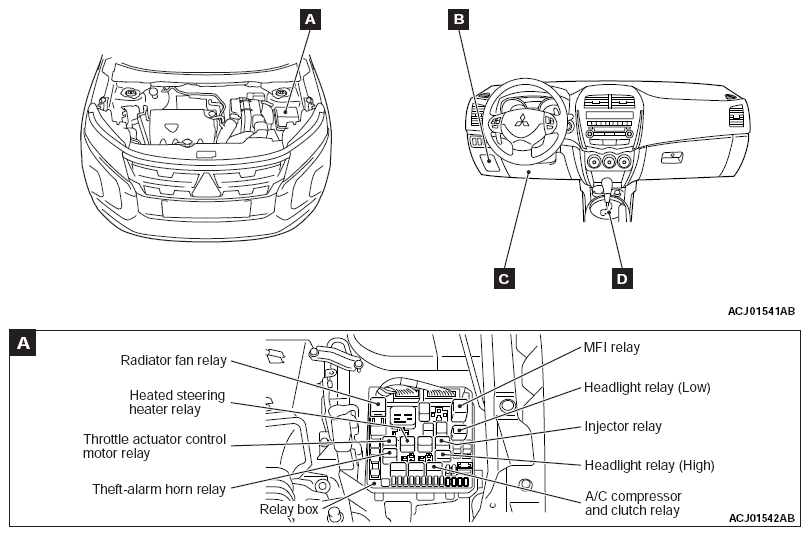 A

B

C

D

ACJ01541AB

A

Radiator fan relay

Heated steering heater relay

Throttle actuator control motor relay

Theft-alarm horn relay

Relay box

MFI relay

Headlight relay (Low)

Injector relay

Headlight relay (High)

A/C compressor and clutch relay

ACJ01542AB