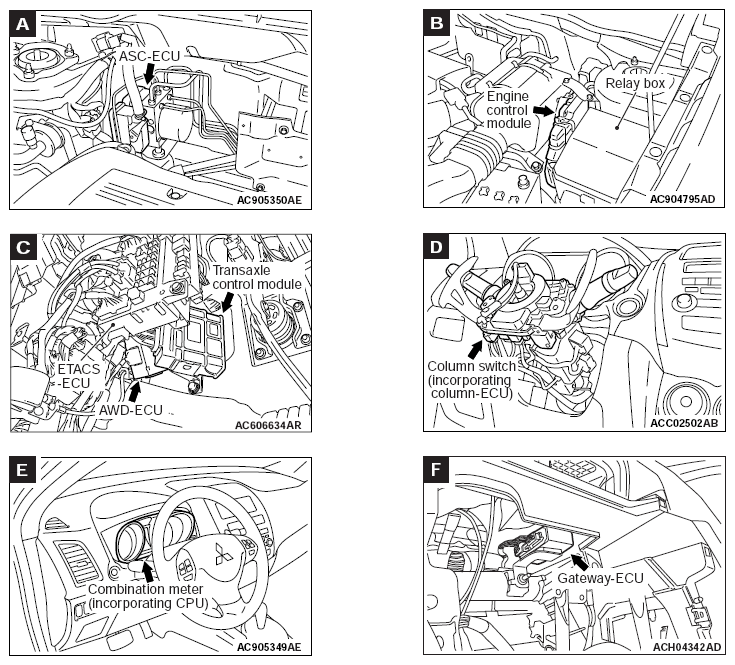 A

ASC-ECU

AC905350AE

B

Engine control module

Relay box

AC904795AD

C

Transaxle control module

ETACS -ECU

AWD-ECU

AC606634AR

D

Column switch (incorporating column-ECU)

ACC02502AB

E

Combination meter (incorporating CPU)

AC905349AE

F

Gateway-ECU

ACH04342AD